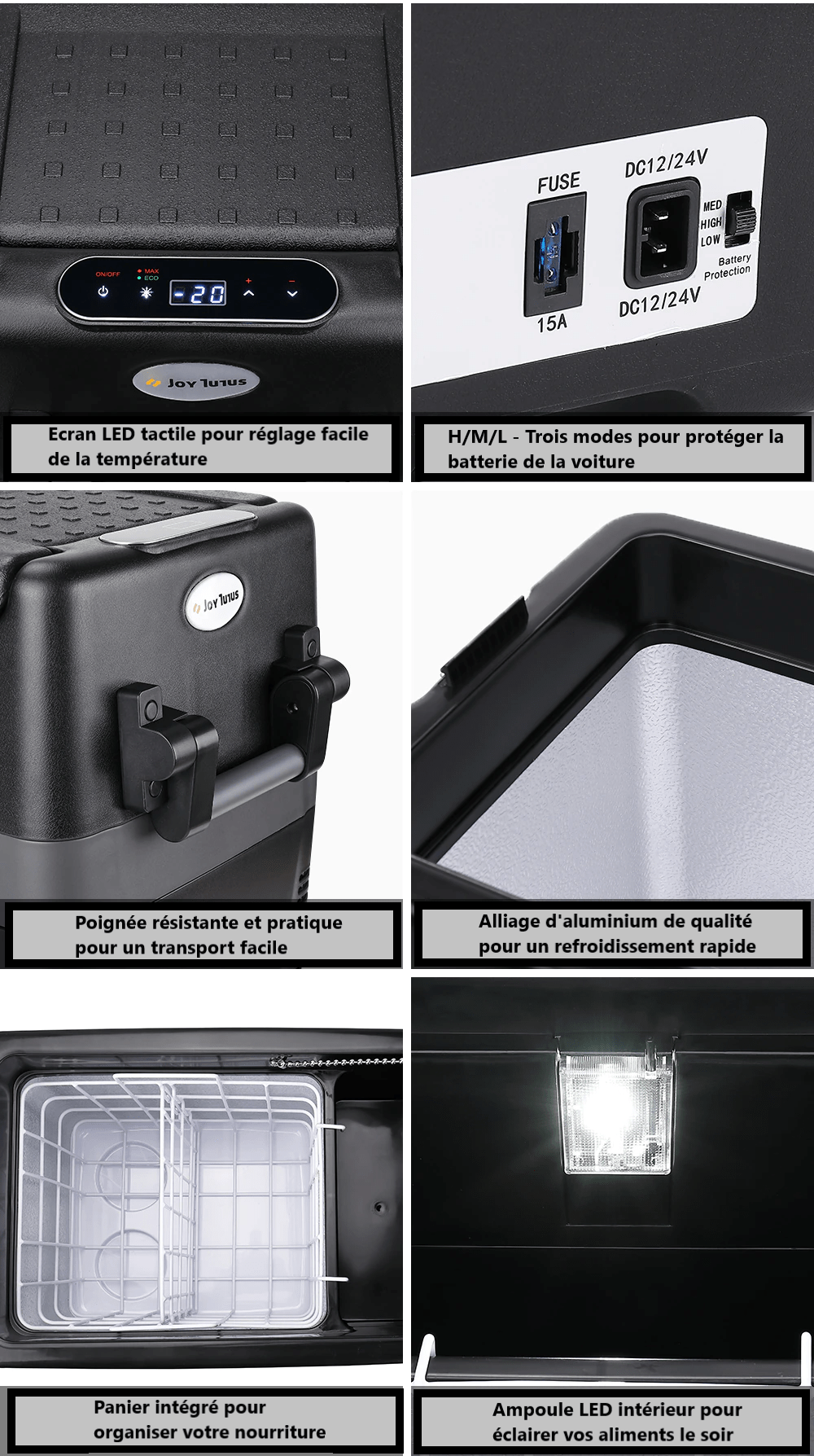 ON/OFF
MAX
ECO
-20
+
−
Joy Tutus

Ecran LED tactile pour réglage facile de la température

FUSE
15A
DC12/24V
MED
HIGH
LOW
Battery Protection
DC12/24V

H/M/L - Trois modes pour protéger la batterie de la voiture

Joy Tutus

Poignée résistante et pratique pour un transport facile

Alliage d'aluminium de qualité pour un refroidissement rapide

Panier intégré pour organiser votre nourriture

Ampoule LED intérieur pour éclairer vos aliments le soir