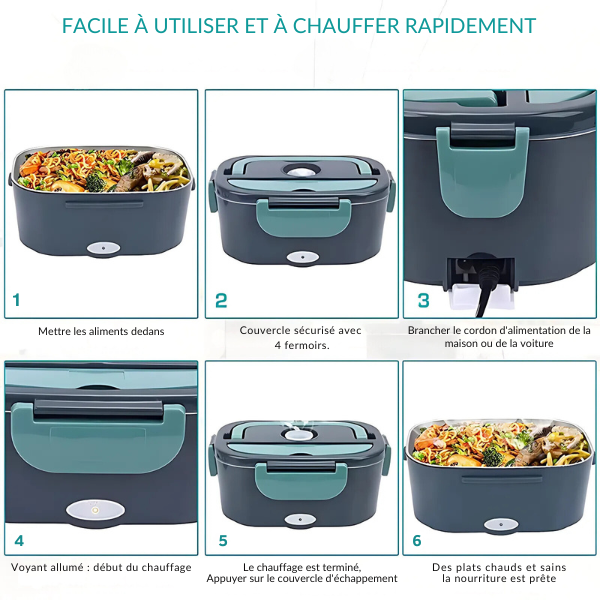 FACILE À UTILISER ET À CHAUFFER RAPIDEMENT

1

Mettre les aliments dedans

2

Couvercle sécurisé avec 4 fermoirs.

3

Brancher le cordon d'alimentation de la maison ou de la voiture

4

Voyant allumé : début du chauffage

5

Le chauffage est terminé, Appuyer sur le couvercle d'échappement

6

Des plats chauds et sains la nourriture est prête