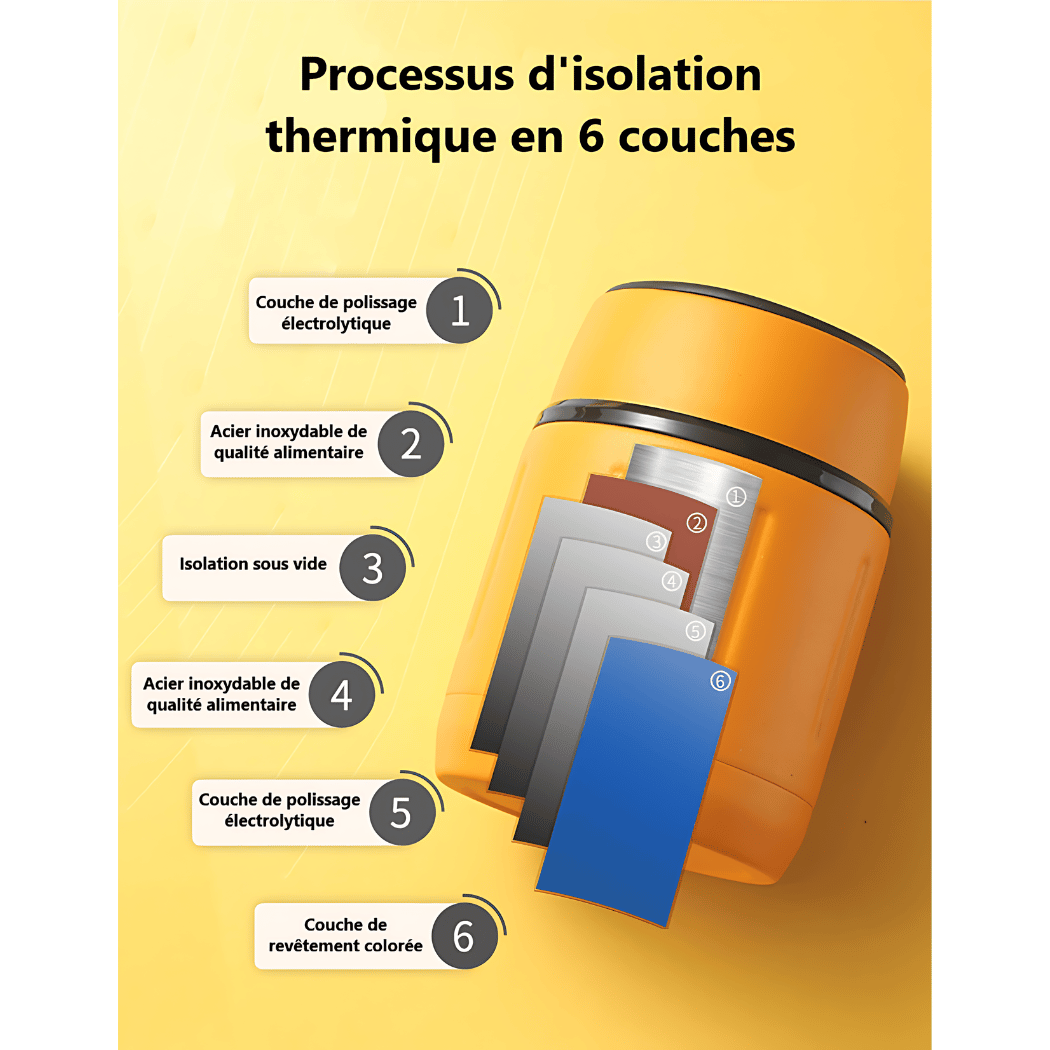 Processus d'isolation thermique en 6 couches

Couche de polissage électrolytique 1

Acier inoxydable de qualité alimentaire 2

Isolation sous vide 3

Acier inoxydable de qualité alimentaire 4

Couche de polissage électrolytique 5

Couche de revêtement colorée 6

①
②
③
④
⑤
⑥